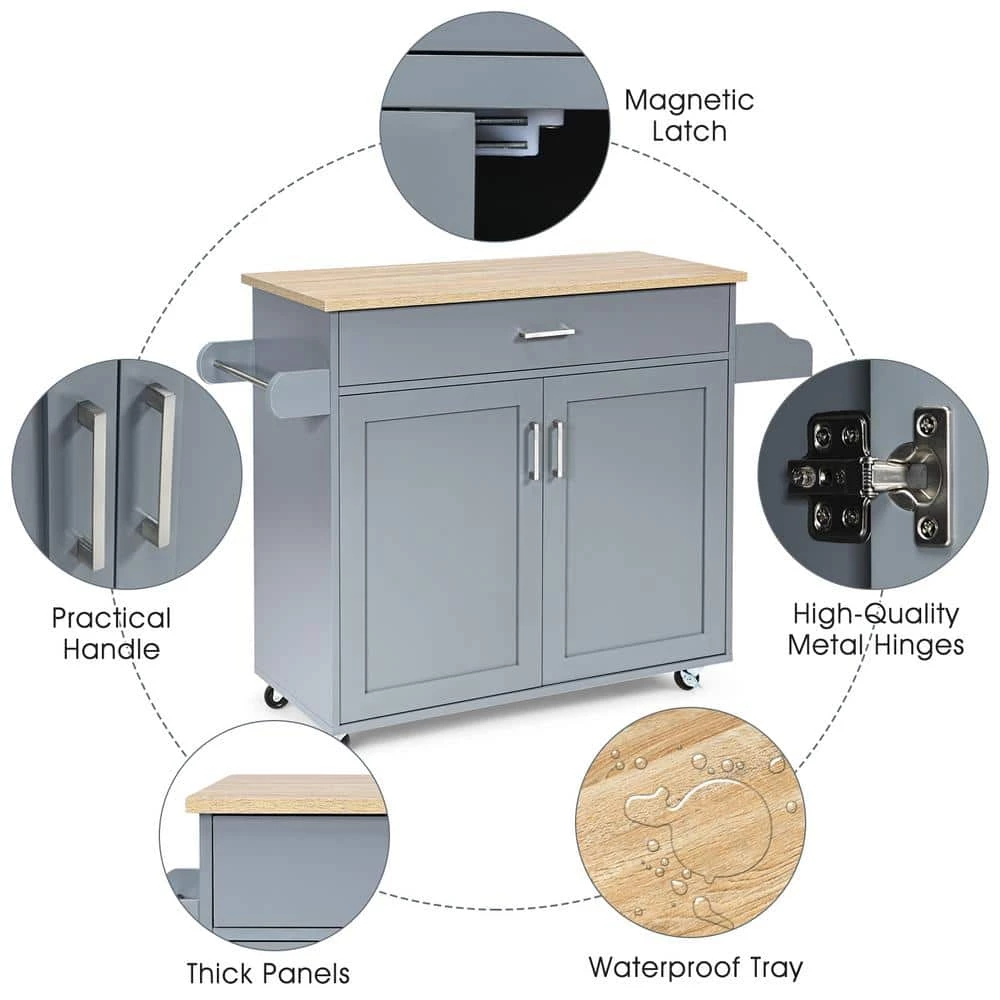 Magnetic Latch

Practical Handle

High-Quality Metal Hinges

Thick Panels

Waterproof Tray